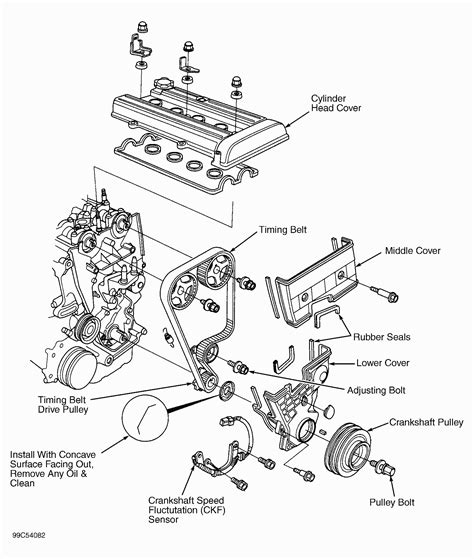 Cylinder Head Cover

Timing Belt

Middle Cover

Rubber Seals

Lower Cover

Adjusting Bolt

Timing Belt Drive Pulley

Crankshaft Pulley

Install With Concave Surface Facing Out, Remove Any Oil & Clean

Crankshaft Speed Fluctutation (CKF) Sensor

Pulley Bolt

99C54082